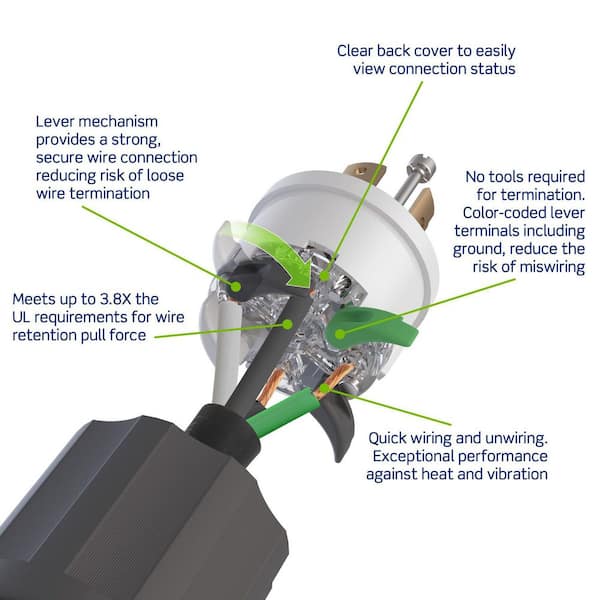 Clear back cover to easily view connection status

Lever mechanism provides a strong, secure wire connection reducing risk of loose wire termination

No tools required for termination. Color-coded lever terminals including ground, reduce the risk of miswiring

Meets up to 3.8X the UL requirements for wire retention pull force

Quick wiring and unwiring. Exceptional performance against heat and vibration