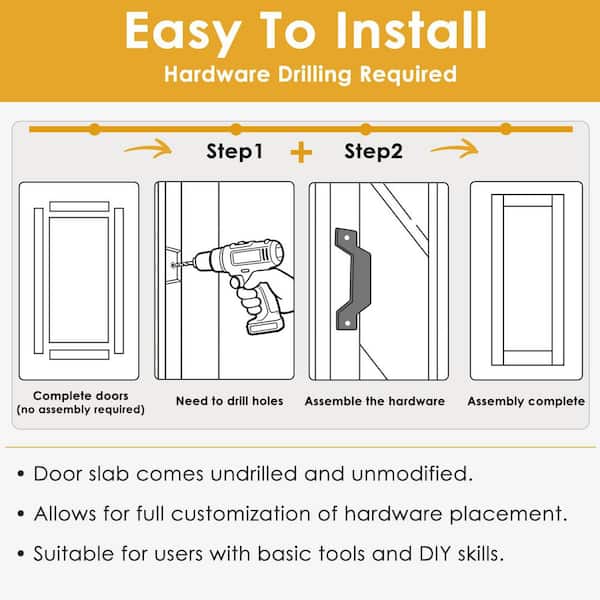 Easy To Install
Hardware Drilling Required

Step1 + Step2

Complete doors
(no assembly required)

Need to drill holes

Assemble the hardware

Assembly complete

• Door slab comes undrilled and unmodified.

• Allows for full customization of hardware placement.

• Suitable for users with basic tools and DIY skills.