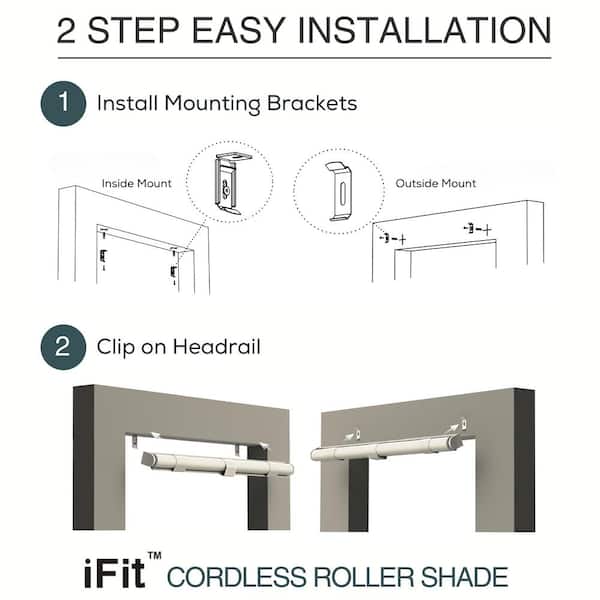 2 STEP EASY INSTALLATION

1 Install Mounting Brackets

Inside Mount

Outside Mount

2 Clip on Headrail

iFit™ CORDLESS ROLLER SHADE