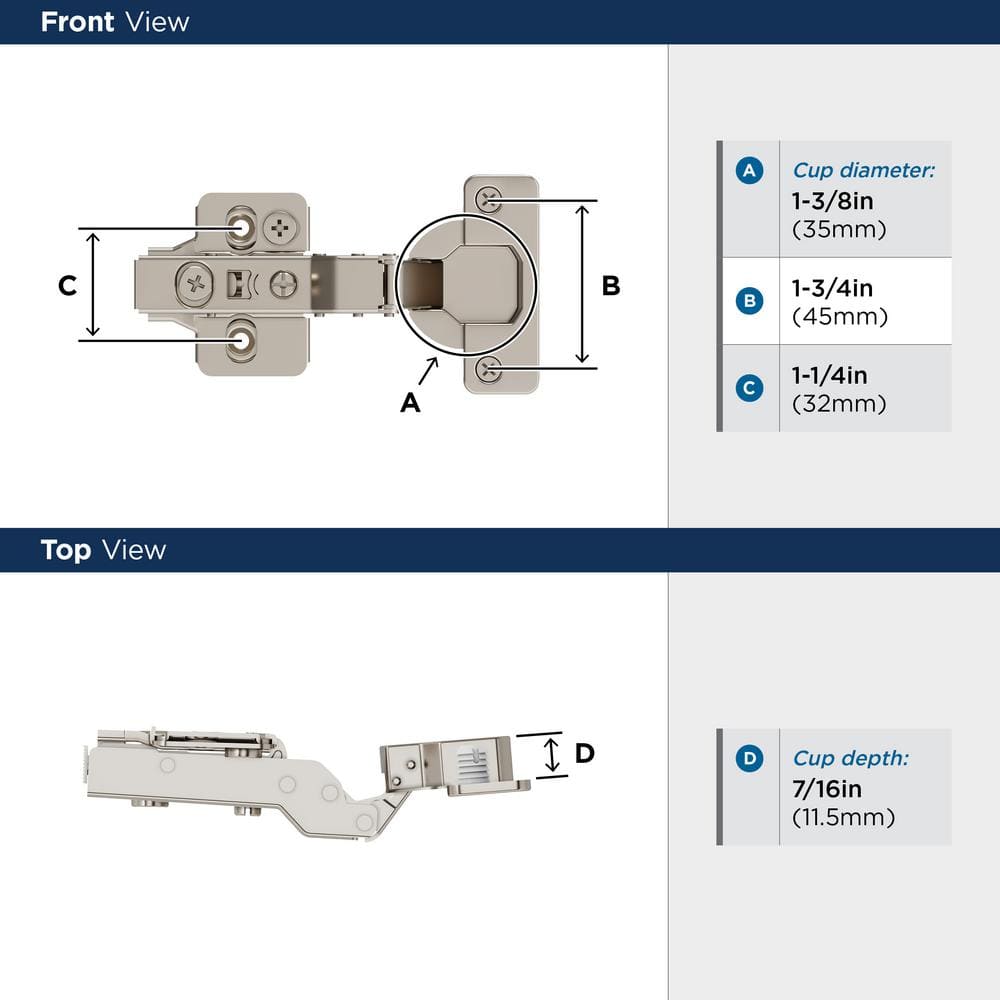 Front View

C

B

A

| A | Cup diameter: 1-3/8in (35mm) |
|---|---|
| B | 1-3/4in (45mm) |
| C | 1-1/4in (32mm) |

Top View

D

| D | Cup depth: 7/16in (11.5mm) |
|---|---|