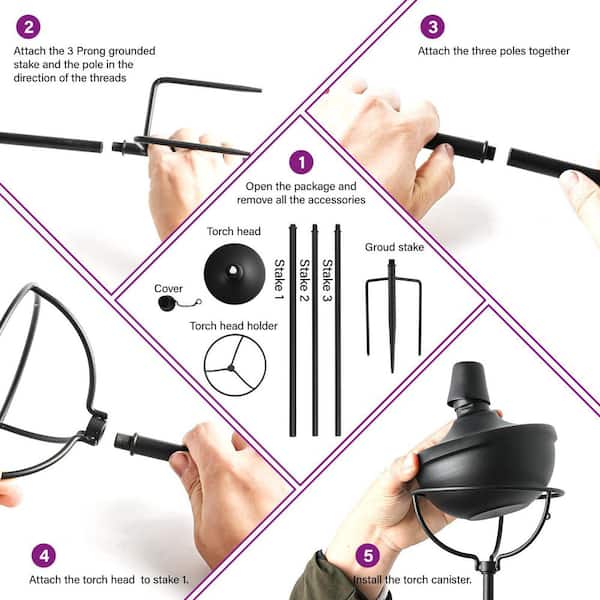 2

Attach the 3 Prong grounded stake and the pole in the direction of the threads

3

Attach the three poles together

1

Open the package and remove all the accessories

Torch head

Cover

Torch head holder

Stake 1

Stake 2

Stake 3

Groud stake

4

Attach the torch head to stake 1.

5

Install the torch canister.