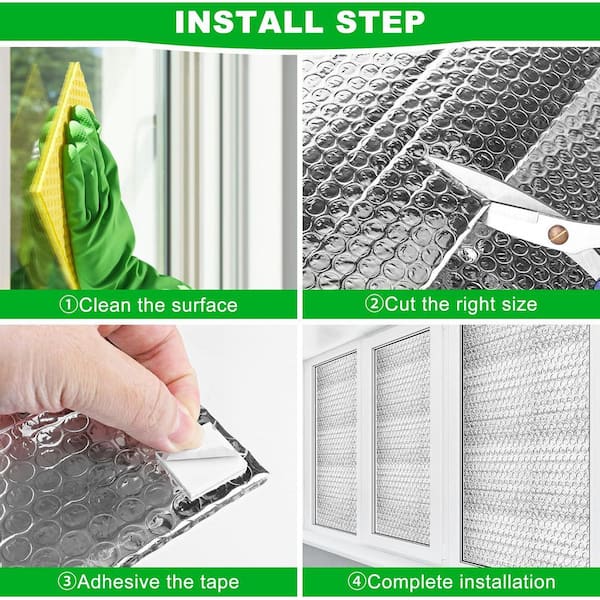 INSTALL STEP

①Clean the surface

②Cut the right size

③Adhesive the tape

④Complete installation