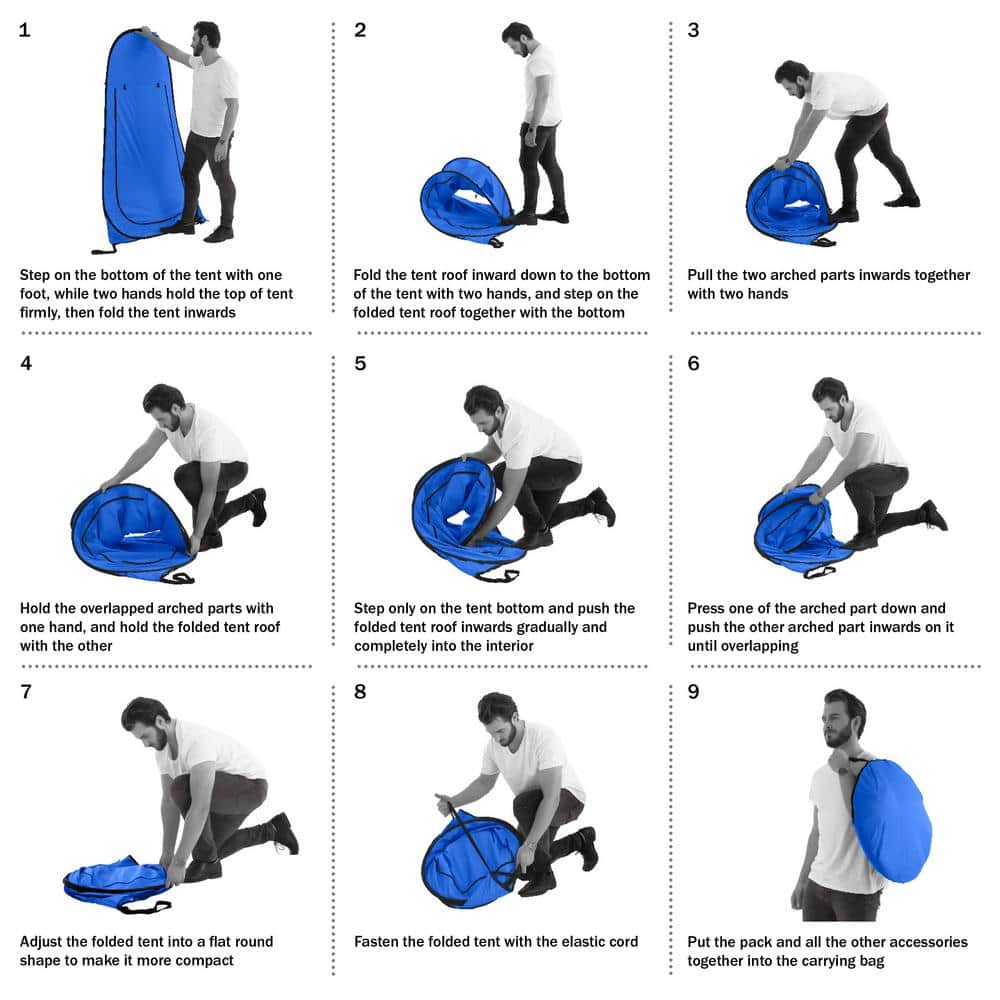 1

Step on the bottom of the tent with one foot, while two hands hold the top of tent firmly, then fold the tent inwards

2

Fold the tent roof inward down to the bottom of the tent with two hands, and step on the folded tent roof together with the bottom

3

Pull the two arched parts inwards together with two hands

4

Hold the overlapped arched parts with one hand, and hold the folded tent roof with the other

5

Step only on the tent bottom and push the folded tent roof inwards gradually and completely into the interior

6

Press one of the arched part down and push the other arched part inwards on it until overlapping

7

Adjust the folded tent into a flat round shape to make it more compact

8

Fasten the folded tent with the elastic cord

9

Put the pack and all the other accessories together into the carrying bag