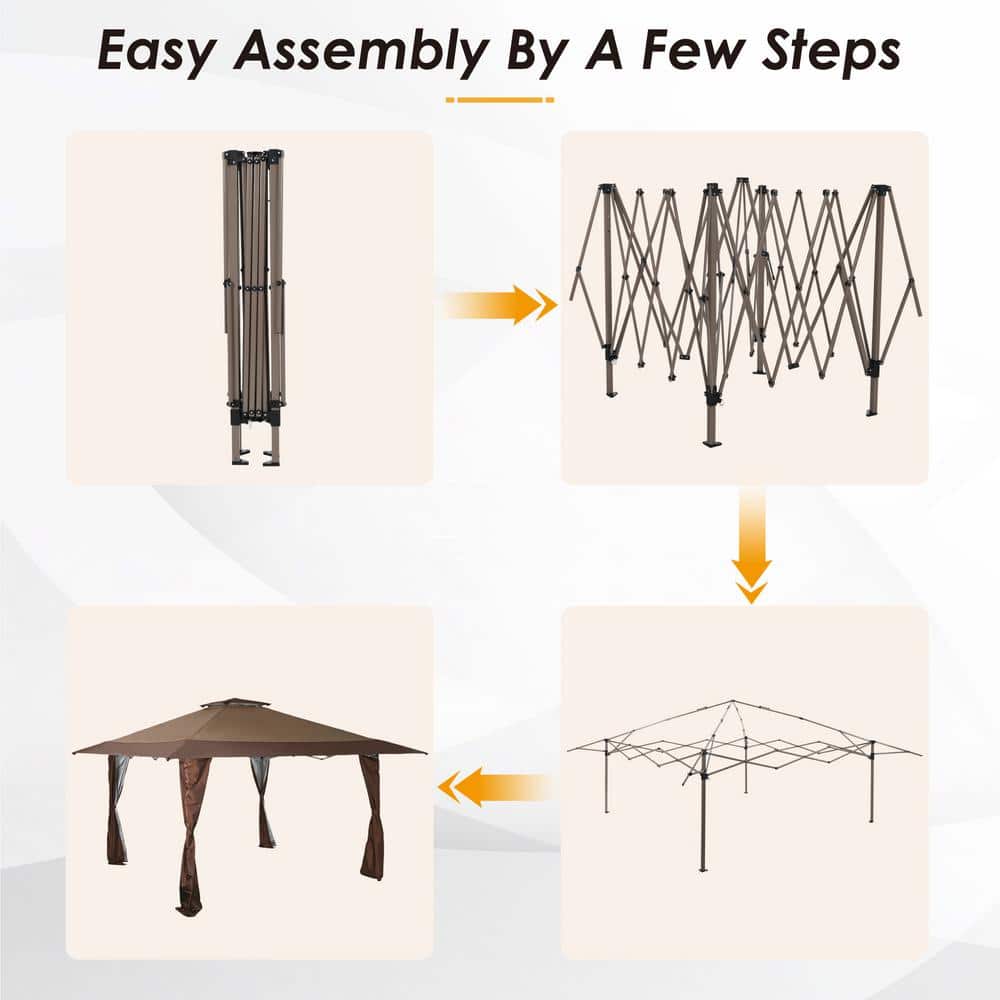 Easy Assembly By A Few Steps