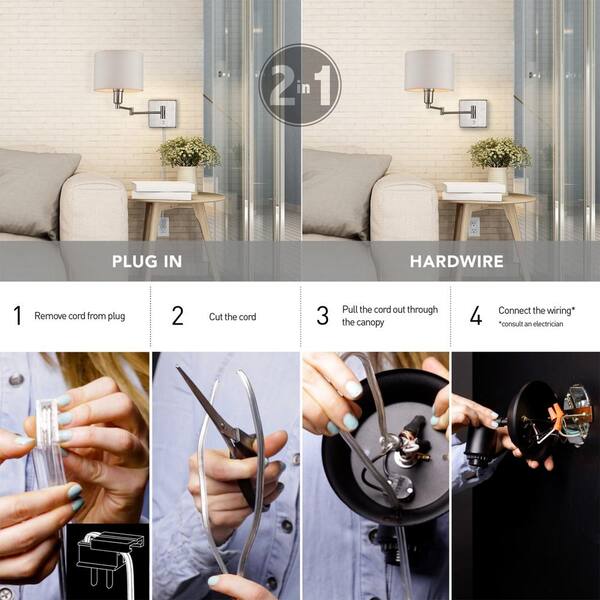 2 in 1

PLUG IN

HARDWIRE

1 Remove cord from plug

2 Cut the cord

3 Pull the cord out through the canopy

4 Connect the wiring*
*consult an electrician