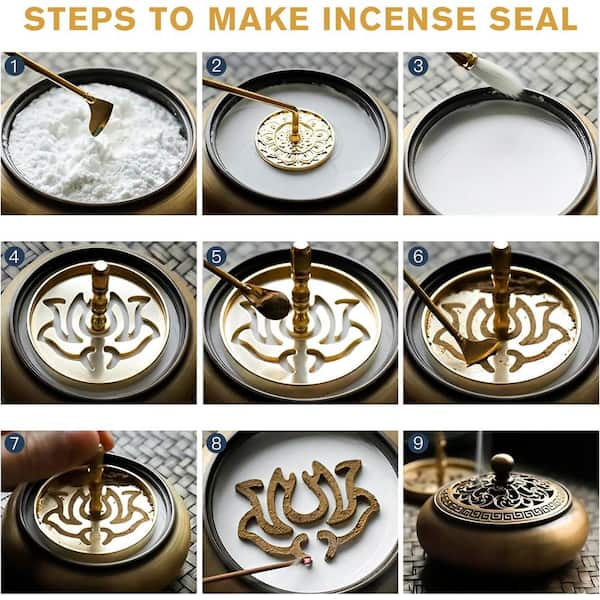 STEPS TO MAKE INCENSE SEAL

1

2

3

4

5

6

7

8

9