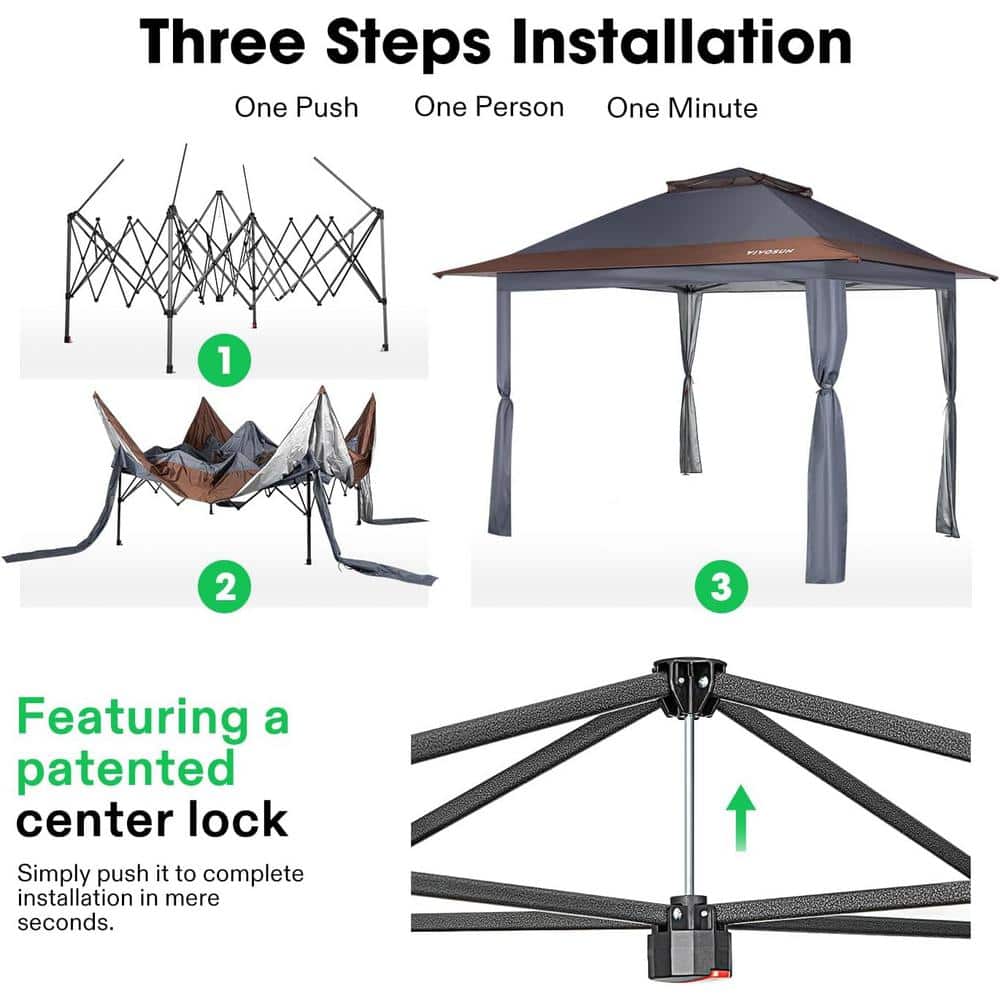 Three Steps Installation

One Push One Person One Minute

1

2

VIVOSUN

3

Featuring a patented center lock

Simply push it to complete installation in mere seconds.