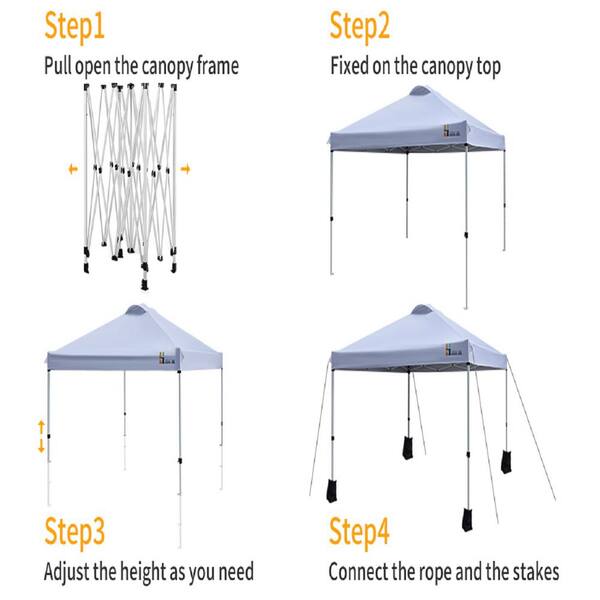 Step1
Pull open the canopy frame

Step2
Fixed on the canopy top

Step3
Adjust the height as you need

Step4
Connect the rope and the stakes