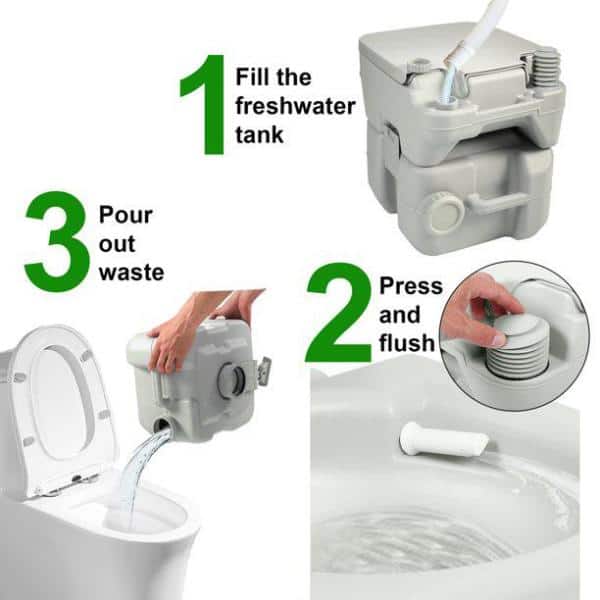 1 Fill the freshwater tank

3 Pour out waste

2 Press and flush