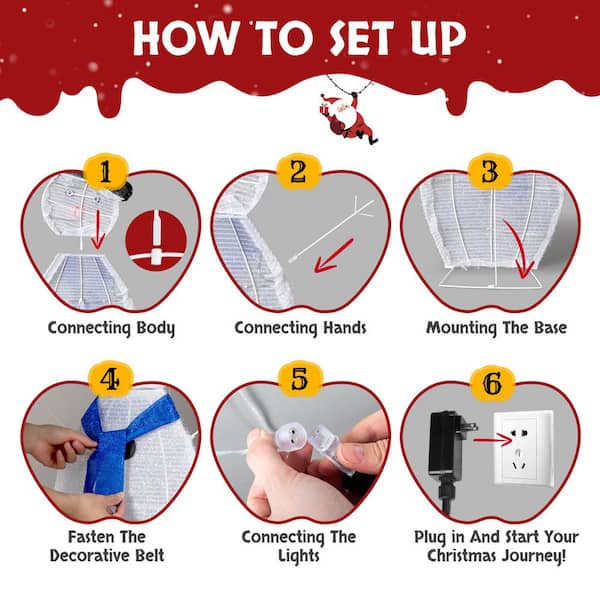 HOW TO SET UP

1
Connecting Body

2
Connecting Hands

3
Mounting The Base

4
Fasten The Decorative Belt

5
Connecting The Lights

6
Plug in And Start Your Christmas Journey!