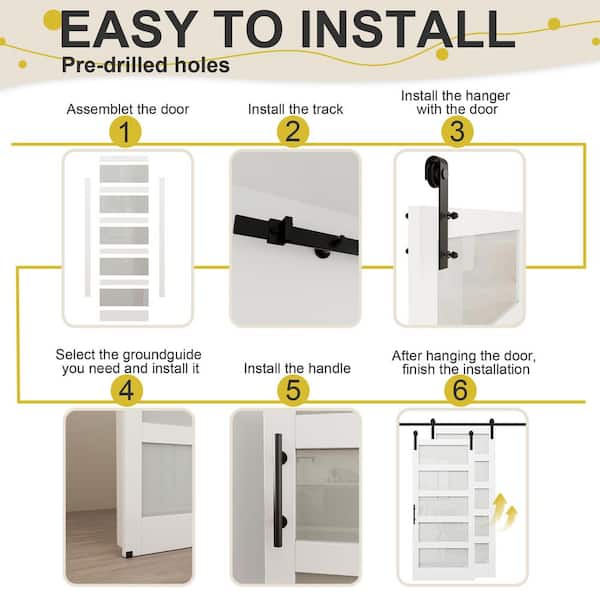 EASY TO INSTALL
Pre-drilled holes

Assemblet the door
1

Install the track
2

Install the hanger with the door
3

Select the groundguide you need and install it
4

Install the handle
5

After hanging the door, finish the installation
6