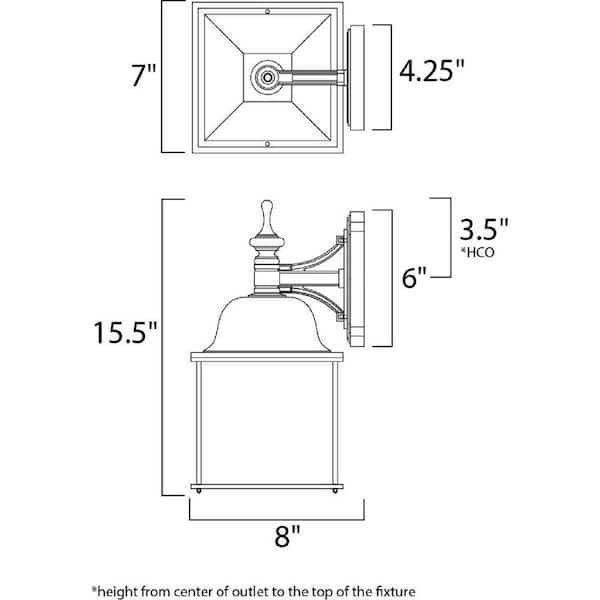 7"

4.25"

3.5"
*HCO

6"

15.5"

8"

*height from center of outlet to the top of the fixture