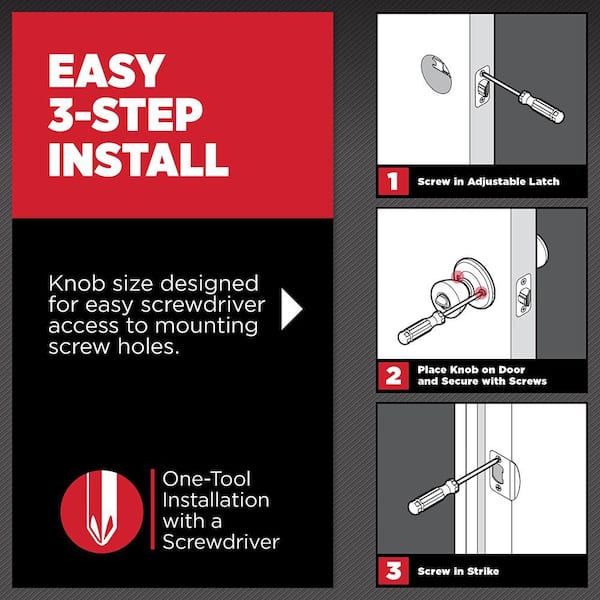 EASY 3-STEP INSTALL

Knob size designed for easy screwdriver access to mounting screw holes.

One-Tool Installation with a Screwdriver

1 Screw in Adjustable Latch

2 Place Knob on Door and Secure with Screws

3 Screw in Strike