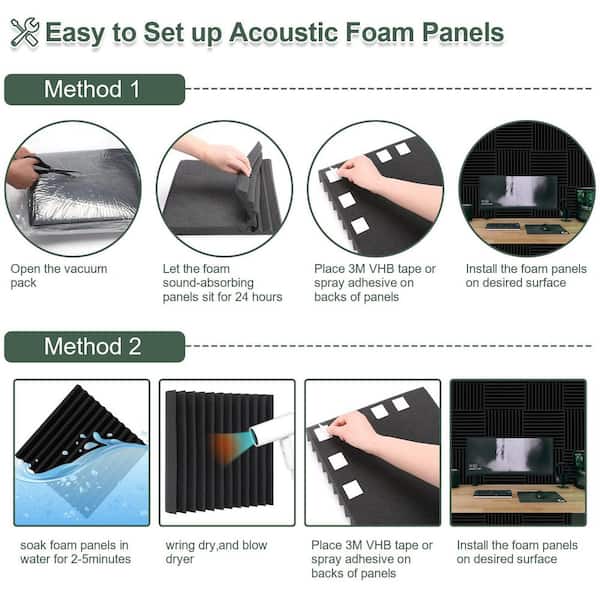 Easy to Set up Acoustic Foam Panels

Method 1

Open the vacuum pack

Let the foam sound-absorbing panels sit for 24 hours

Place 3M VHB tape or spray adhesive on backs of panels

Install the foam panels on desired surface

Method 2

soak foam panels in water for 2-5minutes

wring dry,and blow dryer

Place 3M VHB tape or spray adhesive on backs of panels

Install the foam panels on desired surface