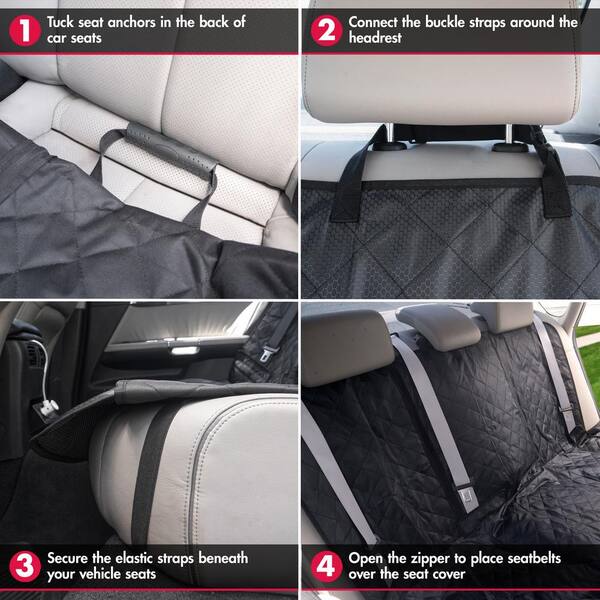 1 Tuck seat anchors in the back of car seats

2 Connect the buckle straps around the headrest

3 Secure the elastic straps beneath your vehicle seats

4 Open the zipper to place seatbelts over the seat cover