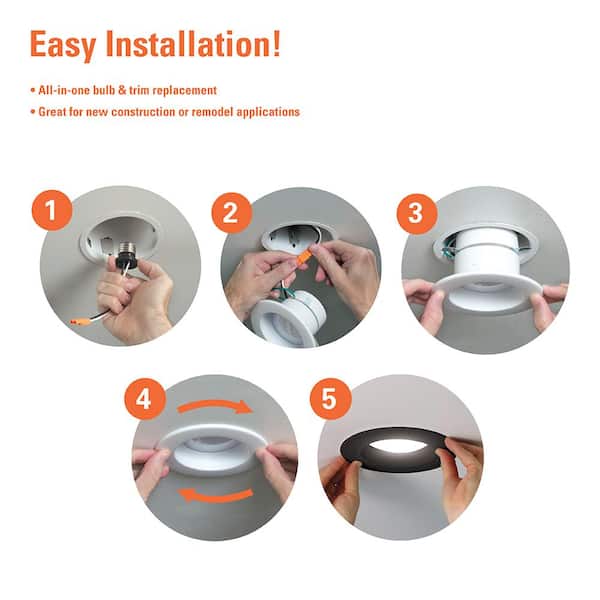 Easy Installation!

• All-in-one bulb & trim replacement
• Great for new construction or remodel applications

1

2

3

4

5