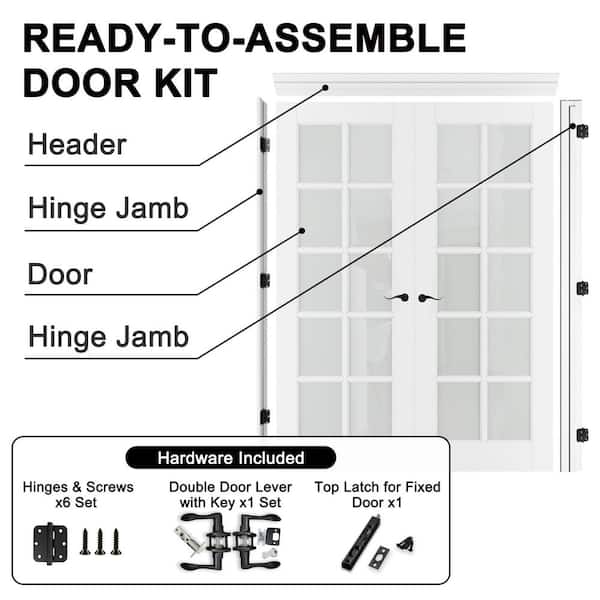 READY-TO-ASSEMBLE DOOR KIT

Header

Hinge Jamb

Door

Hinge Jamb

Hardware Included

Hinges & Screws x6 Set

Double Door Lever with Key x1 Set

Top Latch for Fixed Door x1