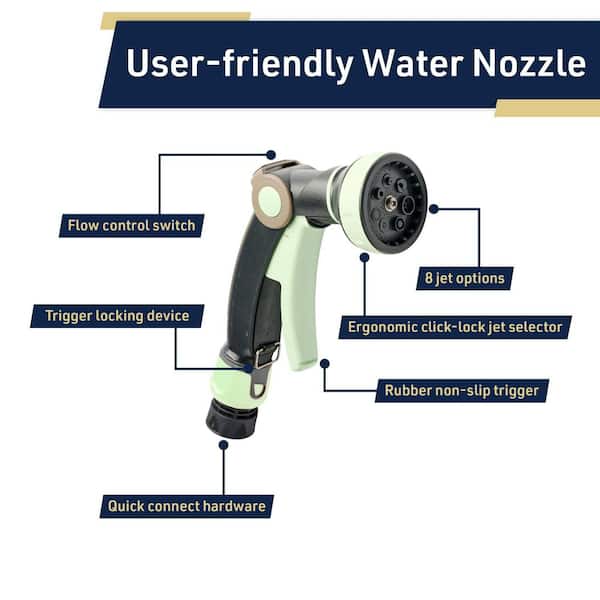 User-friendly Water Nozzle

Flow control switch

8 jet options

Trigger locking device

Ergonomic click-lock jet selector

Rubber non-slip trigger

Quick connect hardware