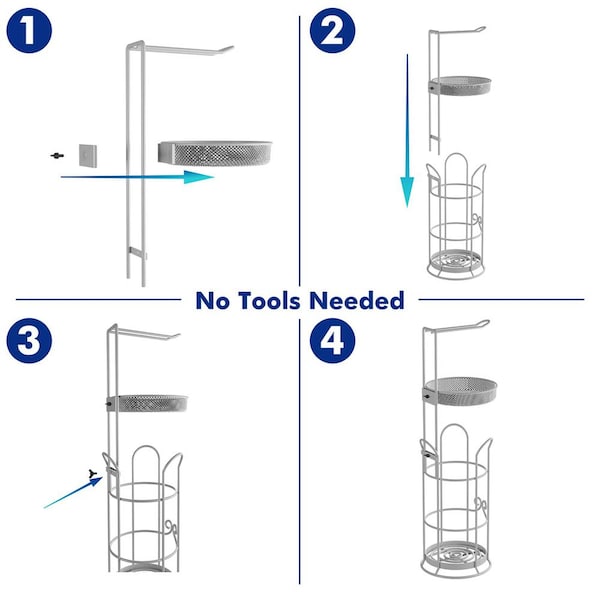 1

2

No Tools Needed

3

4