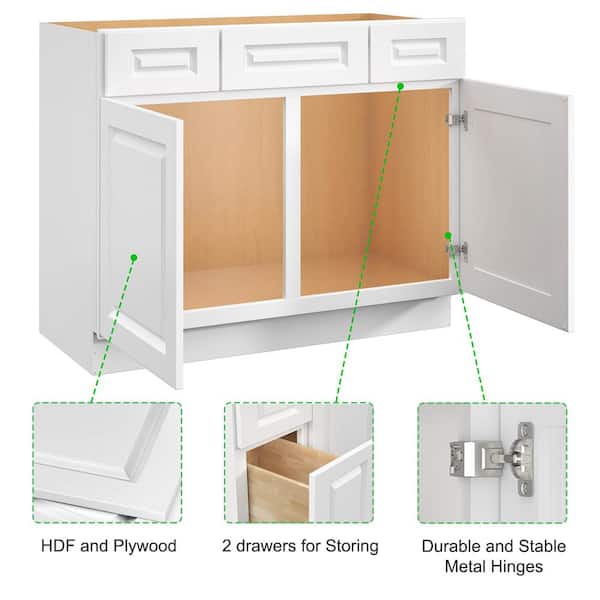 HDF and Plywood

2 drawers for Storing

Durable and Stable Metal Hinges