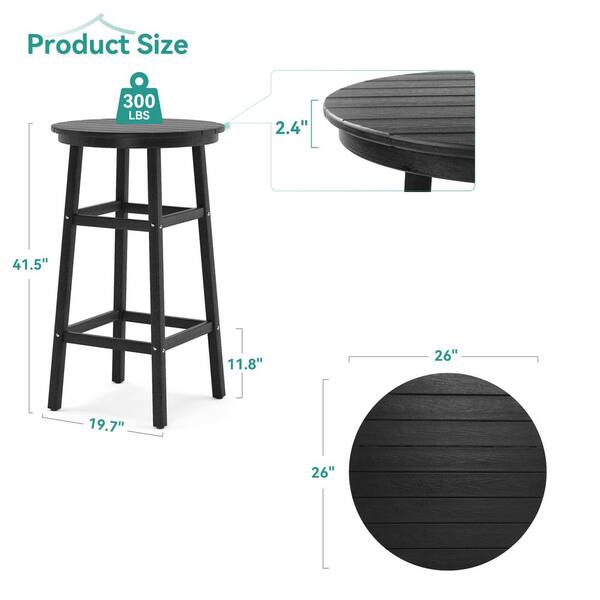 Product Size

300
LBS

2.4"

41.5"

11.8"

19.7"

26"

26"