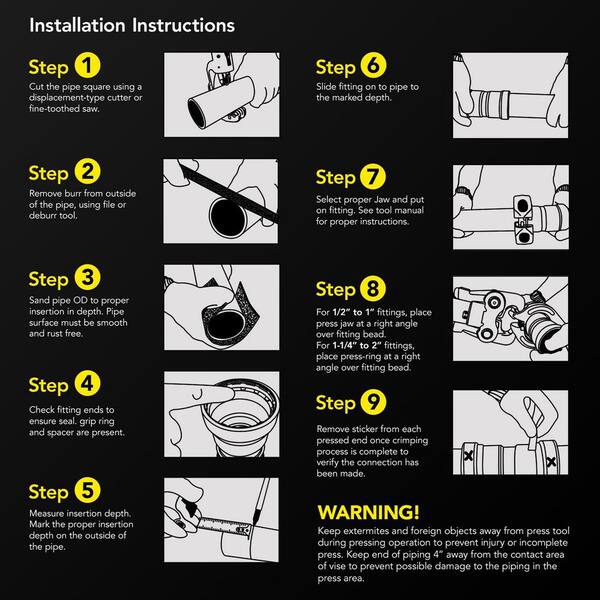 Installation Instructions

Step 1
Cut the pipe square using a displacement-type cutter or fine-toothed saw.

Step 2
Remove burr from outside of the pipe, using file or deburr tool.

Step 3
Sand pipe OD to proper insertion in depth. Pipe surface must be smooth and rust free.

Step 4
Check fitting ends to ensure seal. grip ring and spacer are present.

Step 5
Measure insertion depth. Mark the proper insertion depth on the outside of the pipe.

Step 6
Slide fitting on to pipe to the marked depth.

Step 7
Select proper Jaw and put on fitting. See tool manual for proper instructions.

Step 8
For 1/2" to 1" fittings, place press jaw at a right angle over fitting bead.
For 1-1/4" to 2" fittings, place press-ring at a right angle over fitting bead.

Step 9
Remove sticker from each pressed end once crimping process is complete to verify the connection has been made.

WARNING!
Keep extermites and foreign objects away from press tool during pressing operation to prevent injury or incomplete press. Keep end of piping 4" away from the contact area of vise to prevent possible damage to the piping in the press area.