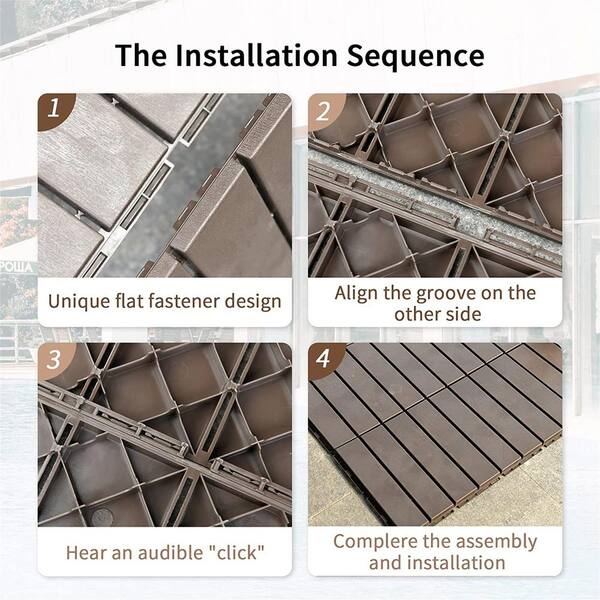 The Installation Sequence

1

Unique flat fastener design

2

Align the groove on the other side

3

Hear an audible "click"

4

Complere the assembly and installation