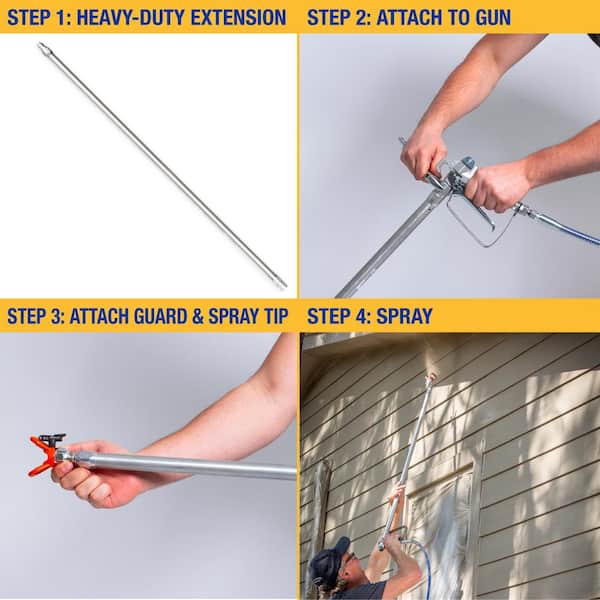 STEP 1: HEAVY-DUTY EXTENSION

STEP 2: ATTACH TO GUN

STEP 3: ATTACH GUARD & SPRAY TIP

STEP 4: SPRAY