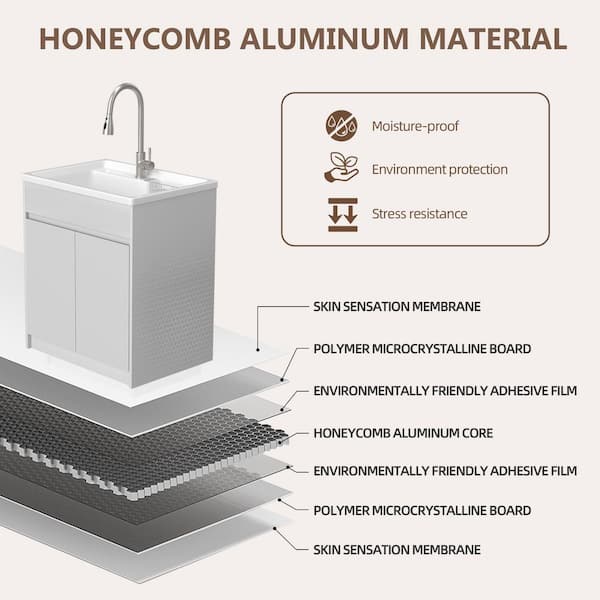 HONEYCOMB ALUMINUM MATERIAL

Moisture-proof

Environment protection

Stress resistance

SKIN SENSATION MEMBRANE

POLYMER MICROCRYSTALLINE BOARD

ENVIRONMENTALLY FRIENDLY ADHESIVE FILM

HONEYCOMB ALUMINUM CORE

ENVIRONMENTALLY FRIENDLY ADHESIVE FILM

POLYMER MICROCRYSTALLINE BOARD

SKIN SENSATION MEMBRANE