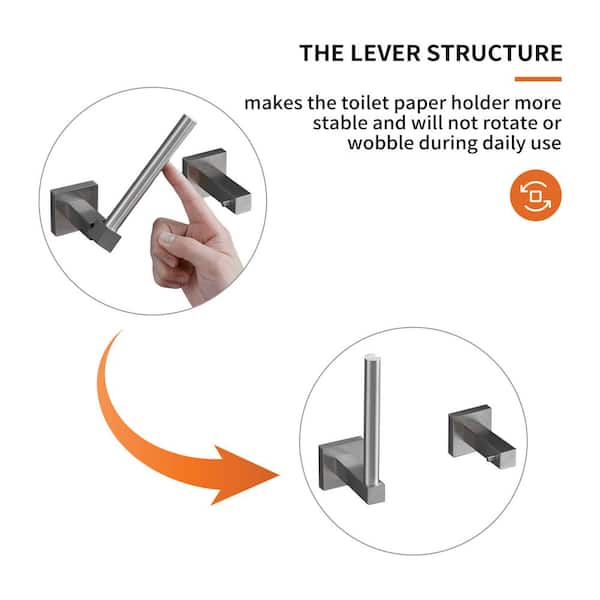 THE LEVER STRUCTURE

makes the toilet paper holder more stable and will not rotate or wobble during daily use