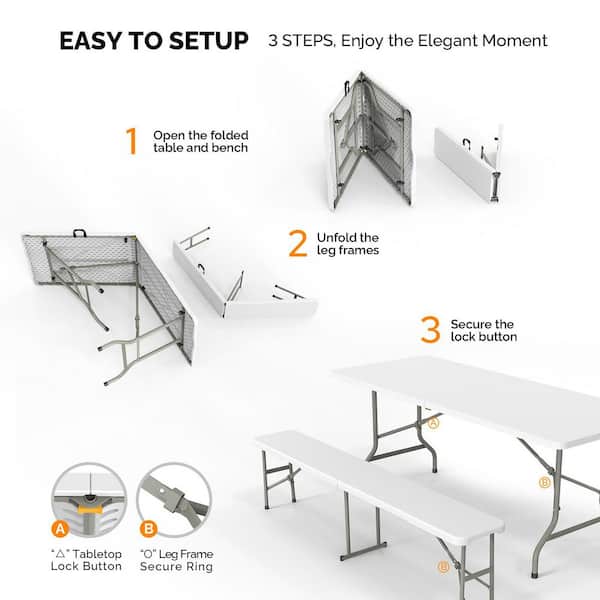 EASY TO SETUP 3 STEPS, Enjoy the Elegant Moment

1 Open the folded table and bench

2 Unfold the leg frames

3 Secure the lock button

A

B

B

A "△" Tabletop Lock Button

B "O" Leg Frame Secure Ring