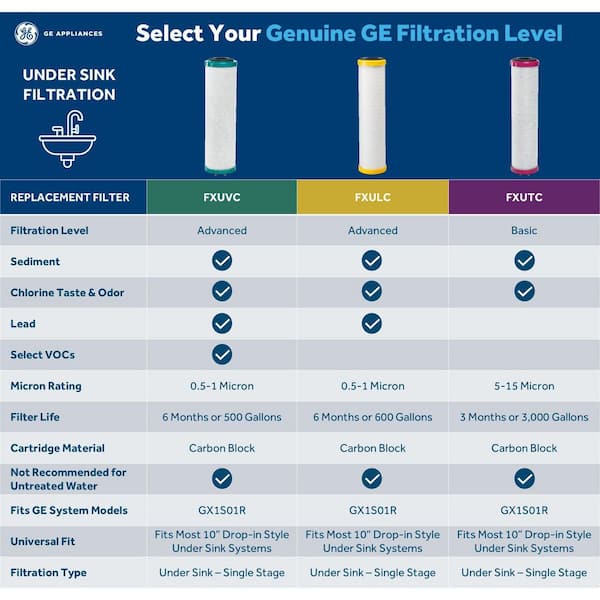 GE APPLIANCES

Select Your Genuine GE Filtration Level

UNDER SINK FILTRATION

| REPLACEMENT FILTER | FXUVC | FXULC | FXUTC |
|---|---|---|---|
| Filtration Level | Advanced | Advanced | Basic |
| Sediment | ✓ | ✓ | ✓ |
| Chlorine Taste & Odor | ✓ | ✓ | ✓ |
| Lead | ✓ | ✓ | |
| Select VOCs | ✓ | | |
| Micron Rating | 0.5-1 Micron | 0.5-1 Micron | 5-15 Micron |
| Filter Life | 6 Months or 500 Gallons | 6 Months or 600 Gallons | 3 Months or 3,000 Gallons |
| Cartridge Material | Carbon Block | Carbon Block | Carbon Block |
| Not Recommended for Untreated Water | ✓ | ✓ | ✓ |
| Fits GE System Models | GX1S01R | GX1S01R | GX1S01R |
| Universal Fit | Fits Most 10" Drop-in Style Under Sink Systems | Fits Most 10" Drop-in Style Under Sink Systems | Fits Most 10" Drop-in Style Under Sink Systems |
| Filtration Type | Under Sink – Single Stage | Under Sink – Single Stage | Under Sink – Single Stage |