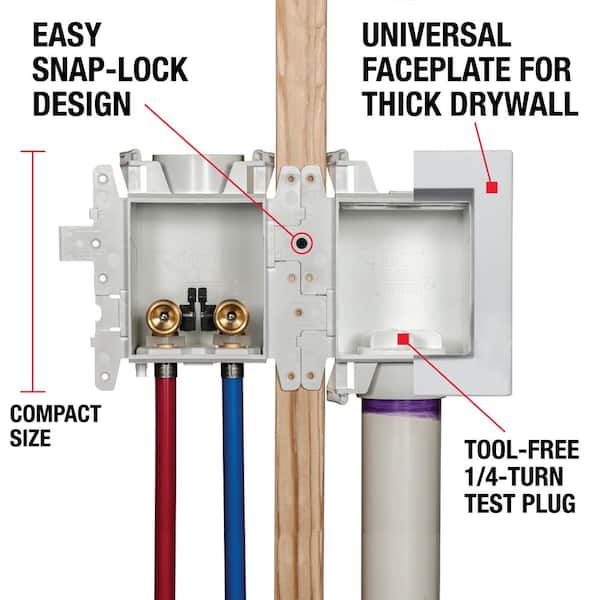 EASY SNAP-LOCK DESIGN

UNIVERSAL FACEPLATE FOR THICK DRYWALL

COMPACT SIZE

TOOL-FREE 1/4-TURN TEST PLUG