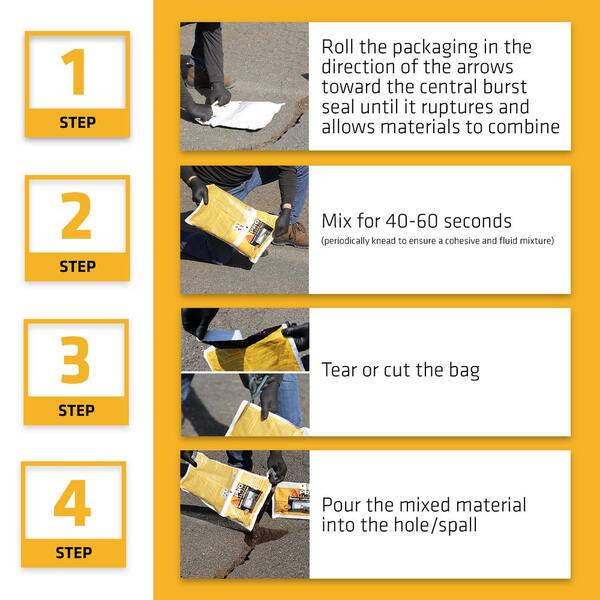 1
STEP

Roll the packaging in the direction of the arrows toward the central burst seal until it ruptures and allows materials to combine

2
STEP

Mix for 40-60 seconds
(periodically knead to ensure a cohesive and fluid mixture)

3
STEP

Tear or cut the bag

4
STEP

Pour the mixed material into the hole/spall