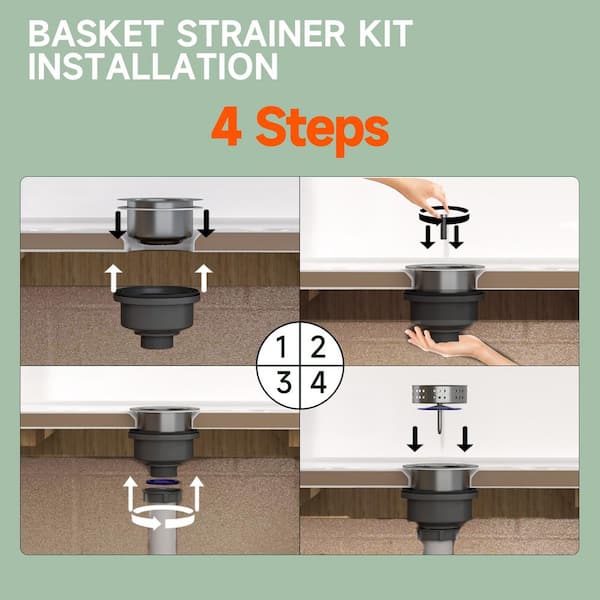 BASKET STRAINER KIT INSTALLATION

4 Steps

1 2
3 4