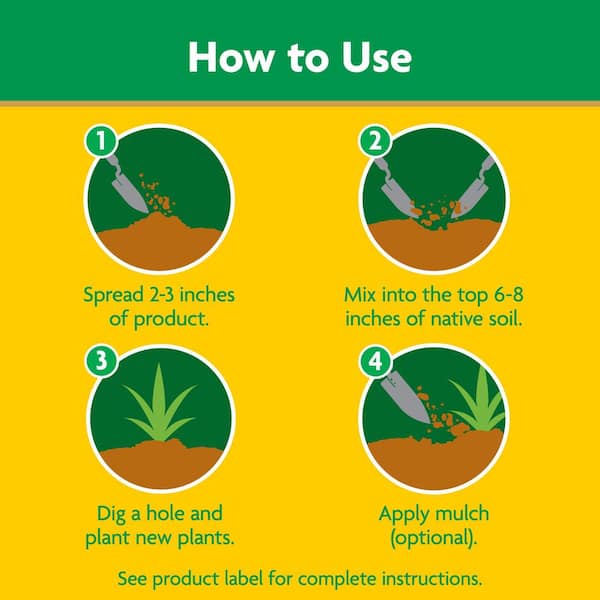 How to Use

1

Spread 2-3 inches of product.

2

Mix into the top 6-8 inches of native soil.

3

Dig a hole and plant new plants.

4

Apply mulch (optional).

See product label for complete instructions.