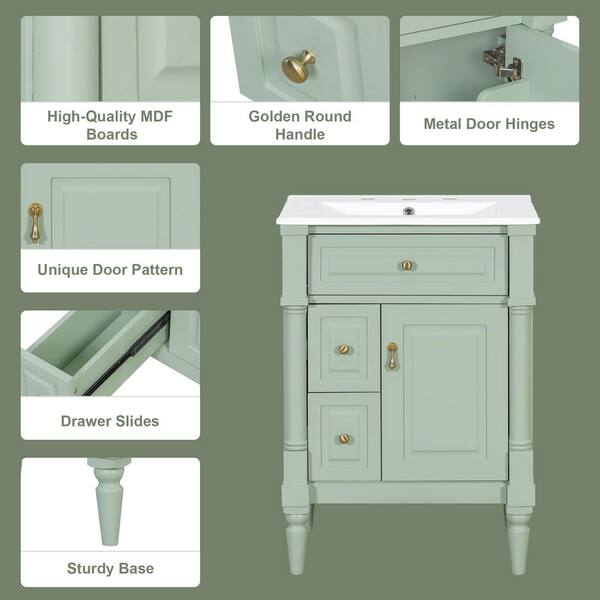 High-Quality MDF Boards

Golden Round Handle

Metal Door Hinges

Unique Door Pattern

Drawer Slides

Sturdy Base