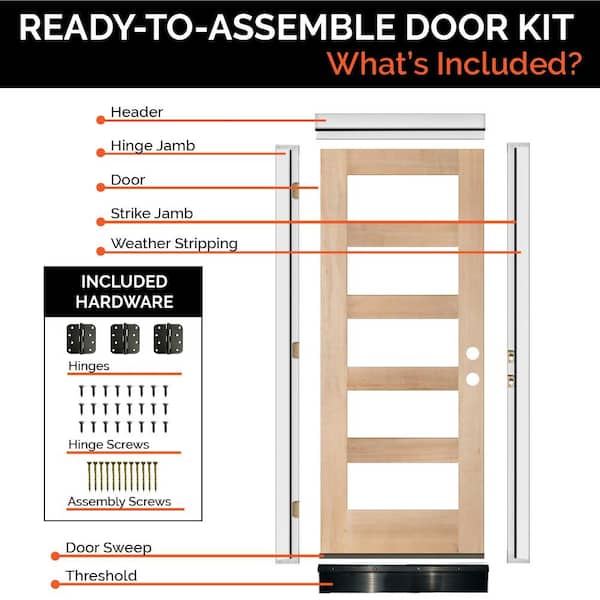 READY-TO-ASSEMBLE DOOR KIT
What's Included?

Header
Hinge Jamb
Door
Strike Jamb
Weather Stripping

INCLUDED HARDWARE

Hinges
Hinge Screws
Assembly Screws

Door Sweep
Threshold