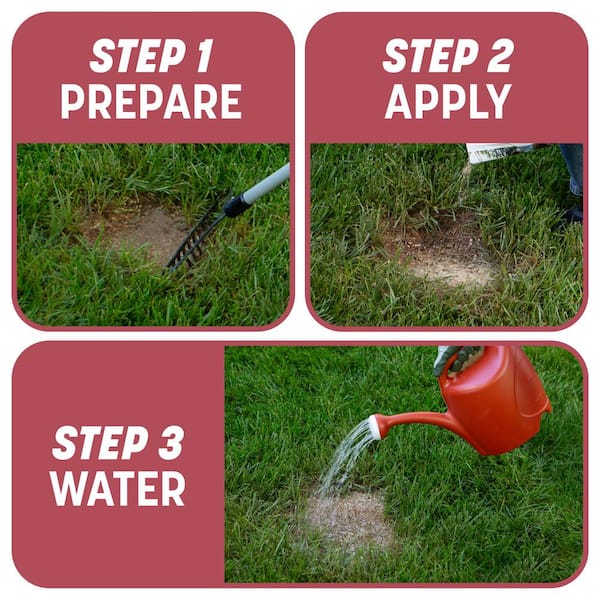 STEP 1
PREPARE

STEP 2
APPLY

STEP 3
WATER