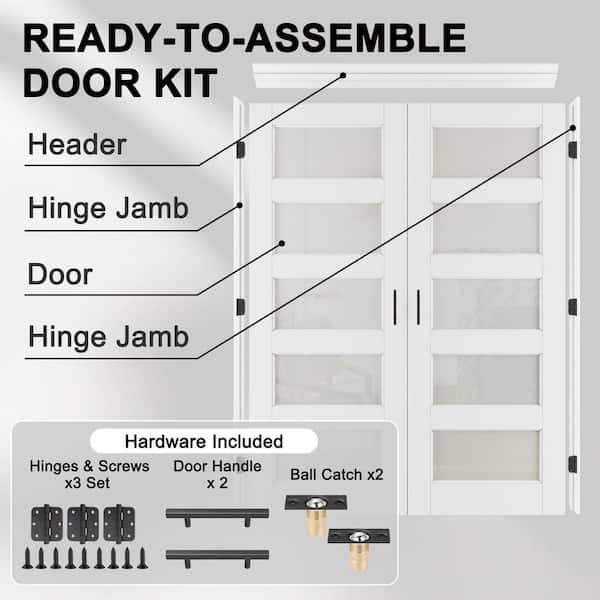 READY-TO-ASSEMBLE DOOR KIT

Header

Hinge Jamb

Door

Hinge Jamb

Hardware Included

Hinges & Screws x3 Set

Door Handle x 2

Ball Catch x2