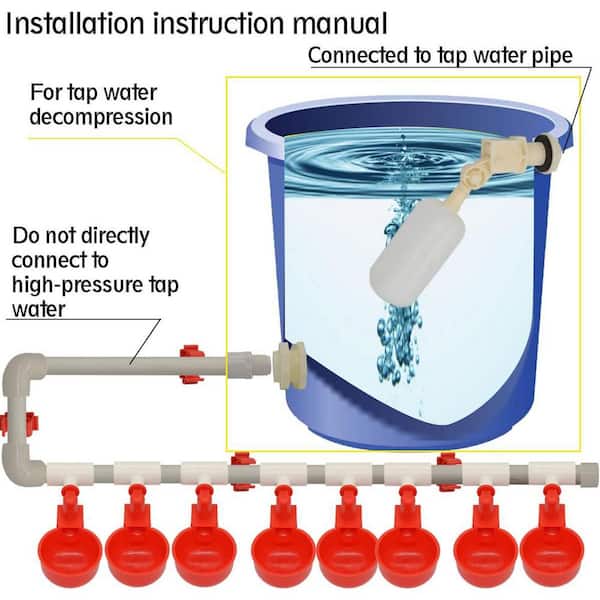 Installation instruction manual

Connected to tap water pipe

For tap water decompression

Do not directly connect to high-pressure tap water