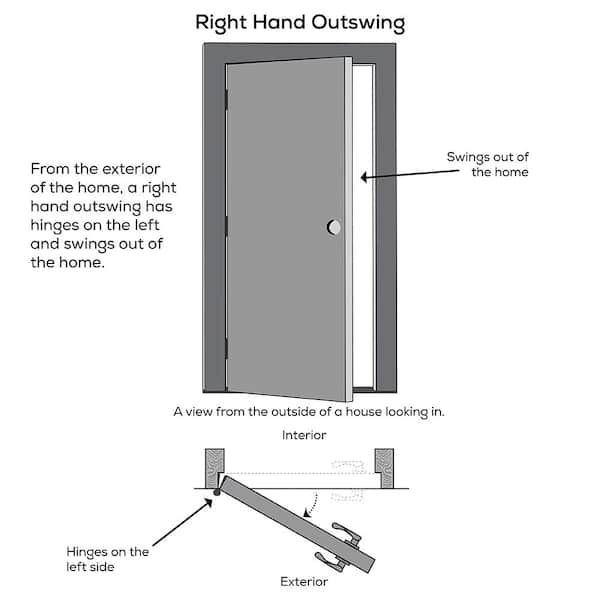 Right Hand Outswing

From the exterior of the home, a right hand outswing has hinges on the left and swings out of the home.

Swings out of the home

A view from the outside of a house looking in.

Interior

Hinges on the left side

Exterior