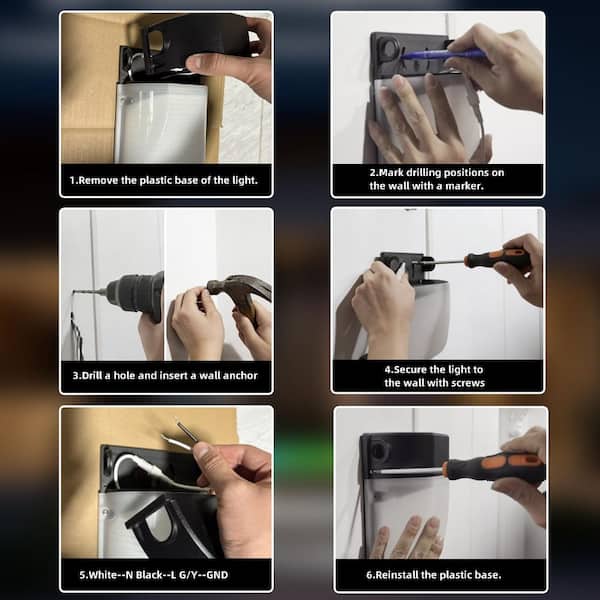 1.Remove the plastic base of the light.

2.Mark drilling positions on the wall with a marker.

3.Drill a hole and insert a wall anchor

4.Secure the light to the wall with screws

5.White--N Black--L G/Y--GND

6.Reinstall the plastic base.