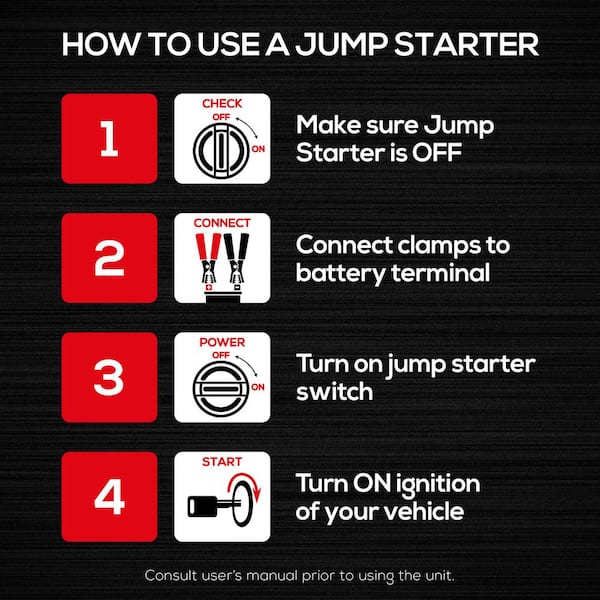 HOW TO USE A JUMP STARTER

1

CHECK
OFF
ON

Make sure Jump Starter is OFF

2

CONNECT

Connect clamps to battery terminal

3

POWER
OFF
ON

Turn on jump starter switch

4

START

Turn ON ignition of your vehicle

Consult user's manual prior to using the unit.