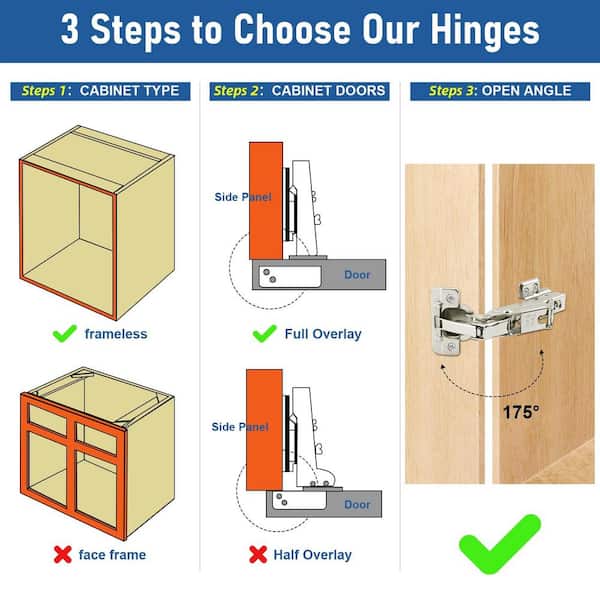 3 Steps to Choose Our Hinges

Steps 1: CABINET TYPE

frameless

face frame

Steps 2: CABINET DOORS

Side Panel

Door

Full Overlay

Side Panel

Door

Half Overlay

Steps 3: OPEN ANGLE

175°