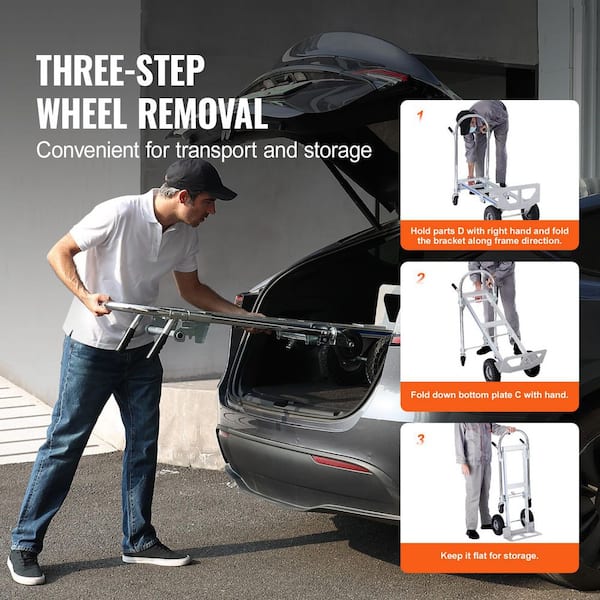 THREE-STEP WHEEL REMOVAL

Convenient for transport and storage

1

Hold parts D with right hand and fold the bracket along frame direction.

2

Fold down bottom plate C with hand.

3

Keep it flat for storage.