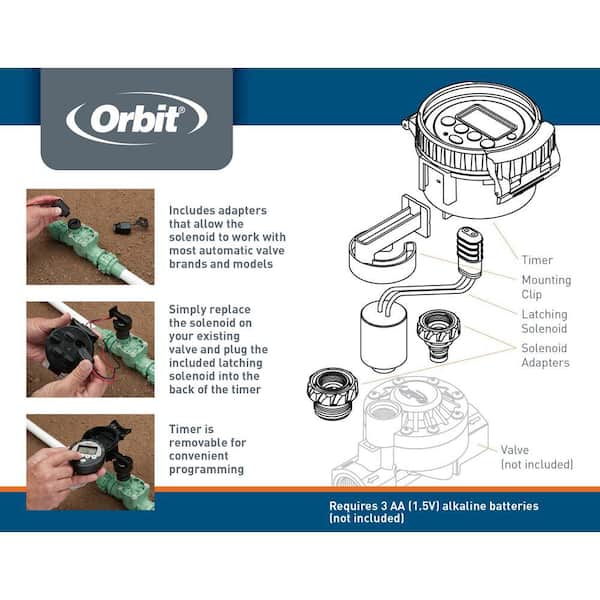 Orbit®

Includes adapters that allow the solenoid to work with most automatic valve brands and models

Simply replace the solenoid on your existing valve and plug the included latching solenoid into the back of the timer

Timer is removable for convenient programming

Timer

Mounting Clip

Latching Solenoid

Solenoid Adapters

Valve (not included)

Requires 3 AA (1.5V) alkaline batteries (not included)