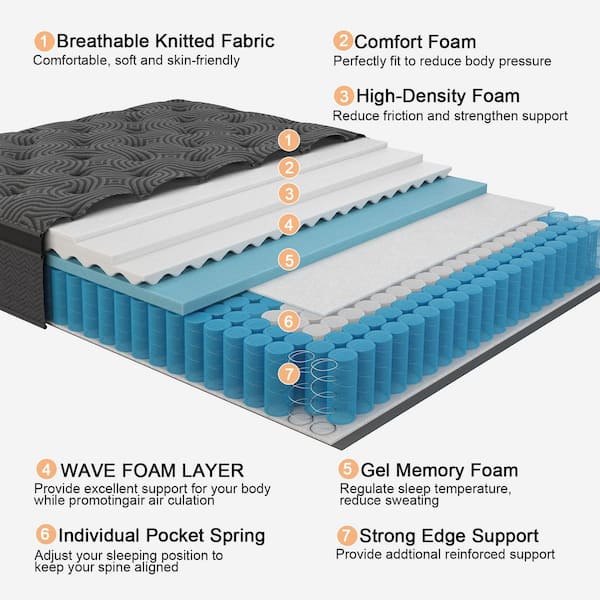 1 Breathable Knitted Fabric
Comfortable, soft and skin-friendly

2 Comfort Foam
Perfectly fit to reduce body pressure

3 High-Density Foam
Reduce friction and strengthen support

1
2
3
4
5
6
7

4 WAVE FOAM LAYER
Provide excellent support for your body while promotingair air culation

5 Gel Memory Foam
Regulate sleep temperature, reduce sweating

6 Individual Pocket Spring
Adjust your sleeping position to keep your spine aligned

7 Strong Edge Support
Provide addtional reinforced support