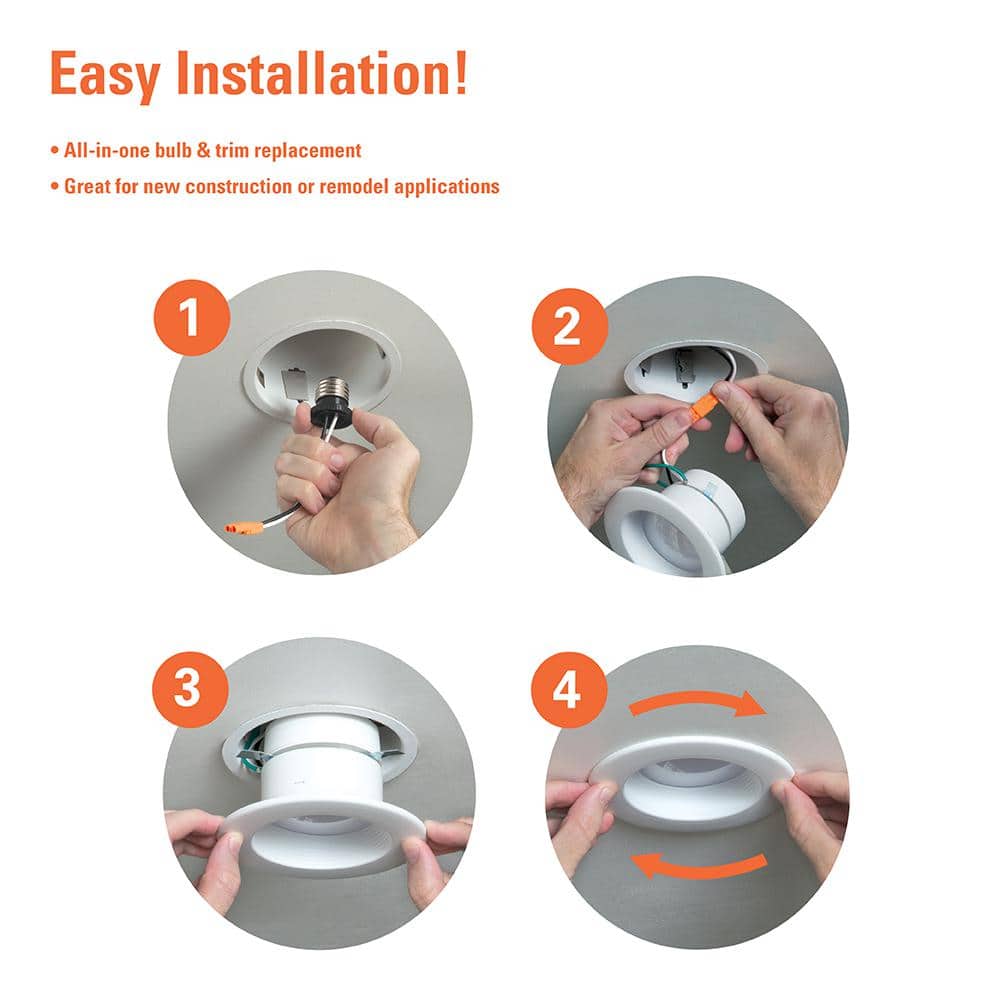 Easy Installation!

• All-in-one bulb & trim replacement
• Great for new construction or remodel applications

1

2

3

4