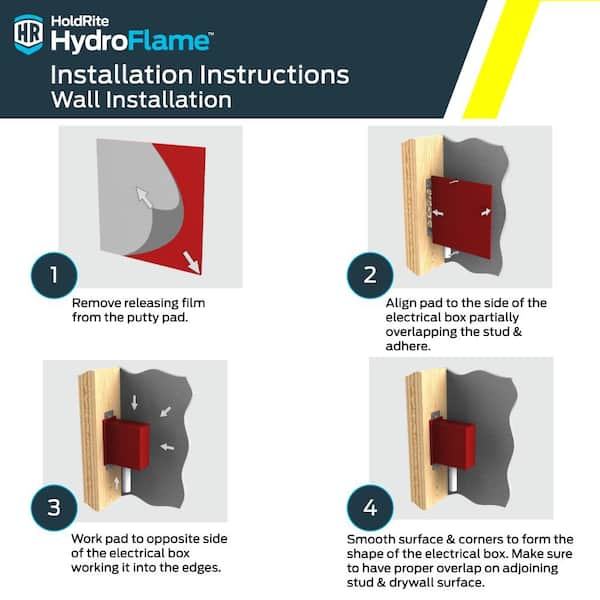 HR HoldRite HydroFlame™

Installation Instructions
Wall Installation

1

Remove releasing film from the putty pad.

2

Align pad to the side of the electrical box partially overlapping the stud & adhere.

3

Work pad to opposite side of the electrical box working it into the edges.

4

Smooth surface & corners to form the shape of the electrical box. Make sure to have proper overlap on adjoining stud & drywall surface.